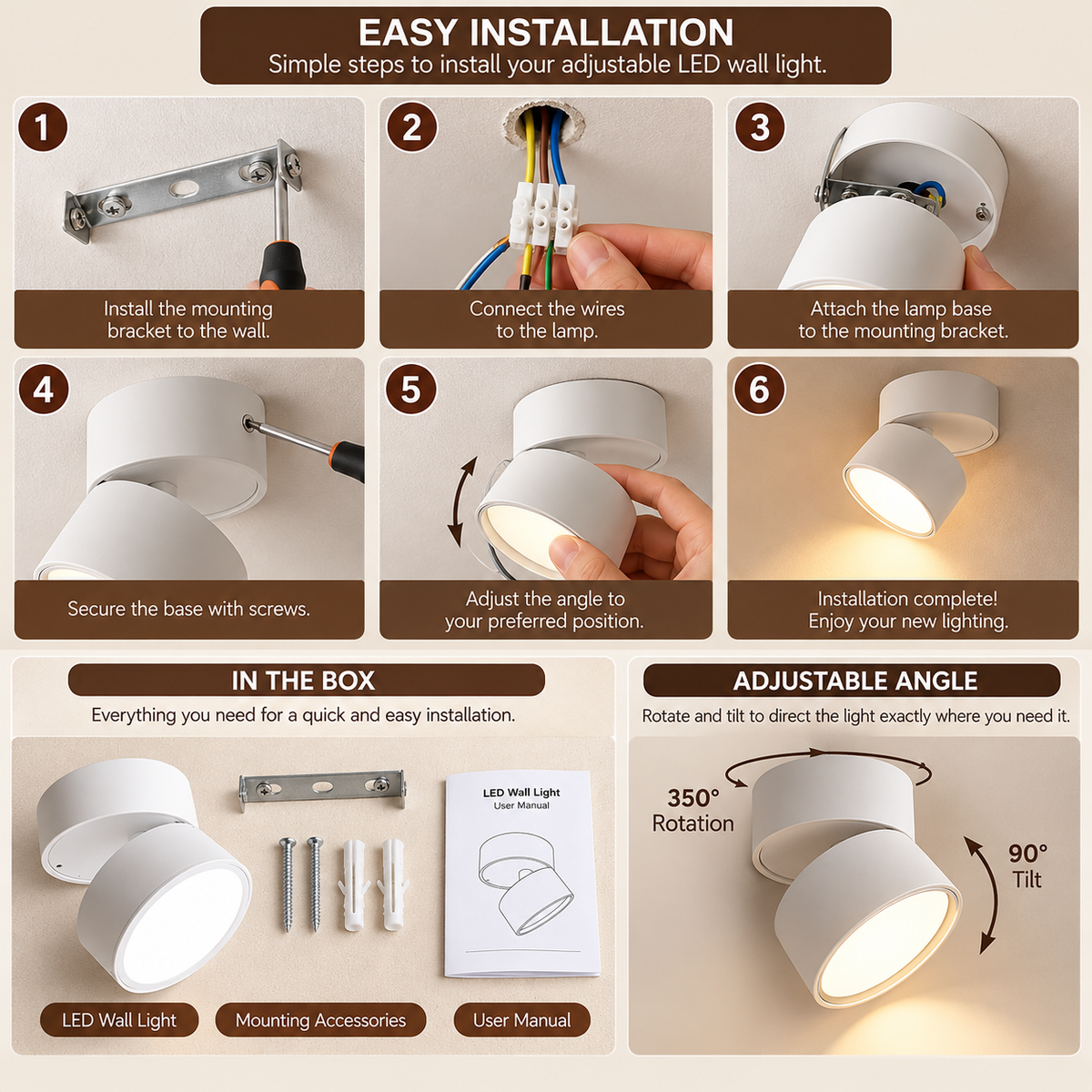 EASY INSTALLATION
Simple steps to install your adjustable LED wall light.

1
Install the mounting bracket to the wall.

2
Connect the wires to the lamp.

3
Attach the lamp base to the mounting bracket.

4
Secure the base with screws.

5
Adjust the angle to your preferred position.

6
Installation complete! Enjoy your new lighting.

IN THE BOX
Everything you need for a quick and easy installation.

LED Wall Light
User Manual

LED Wall Light
Mounting Accessories
User Manual

ADJUSTABLE ANGLE
Rotate and tilt to direct the light exactly where you need it.

350°
Rotation

90°
Tilt