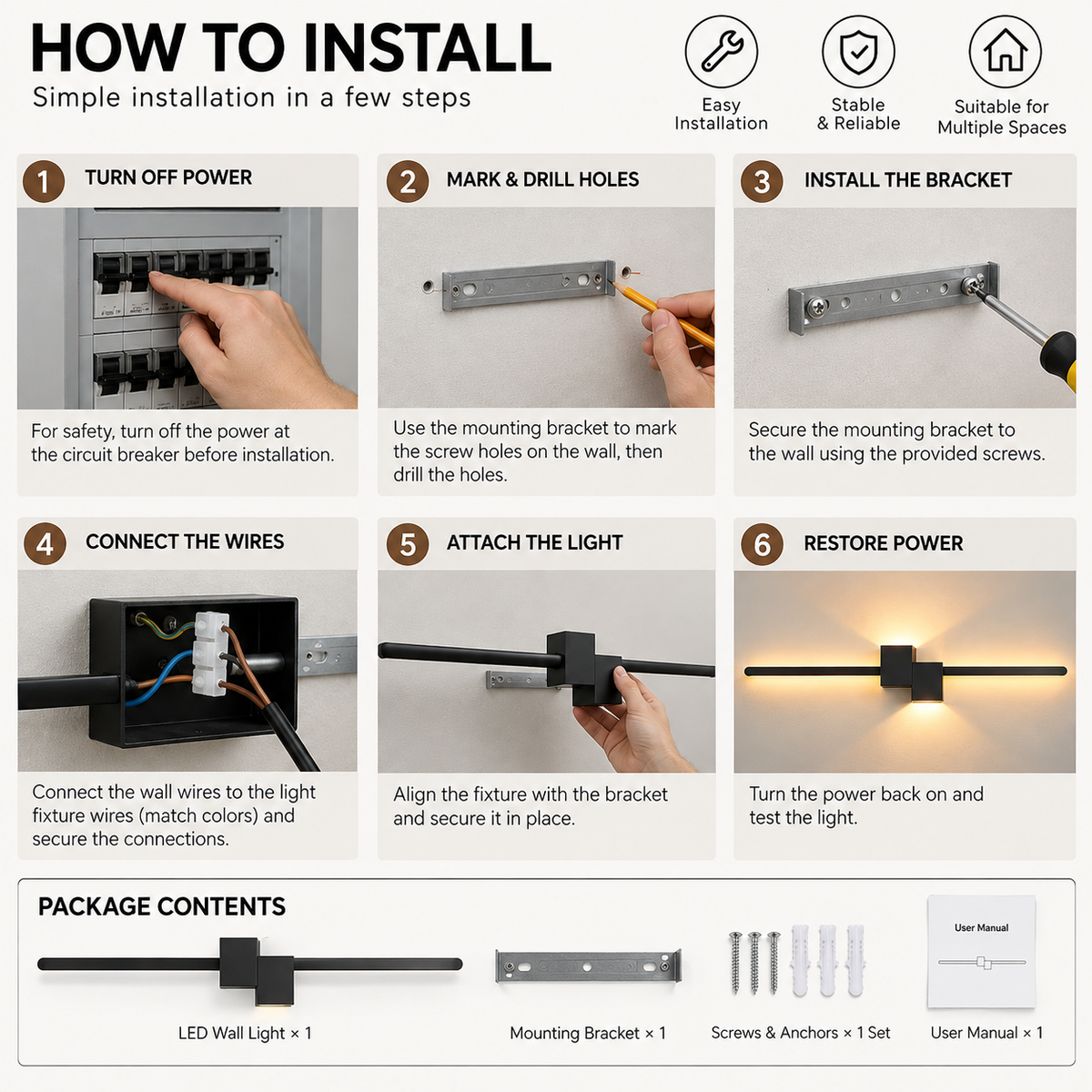 HOW TO INSTALL
Simple installation in a few steps

Easy Installation

Stable & Reliable

Suitable for Multiple Spaces

1 TURN OFF POWER

For safety, turn off the power at the circuit breaker before installation.

2 MARK & DRILL HOLES

Use the mounting bracket to mark the screw holes on the wall, then drill the holes.

3 INSTALL THE BRACKET

Secure the mounting bracket to the wall using the provided screws.

4 CONNECT THE WIRES

Connect the wall wires to the light fixture wires (match colors) and secure the connections.

5 ATTACH THE LIGHT

Align the fixture with the bracket and secure it in place.

6 RESTORE POWER

Turn the power back on and test the light.

PACKAGE CONTENTS

LED Wall Light × 1

Mounting Bracket × 1

Screws & Anchors × 1 Set

User Manual

User Manual × 1