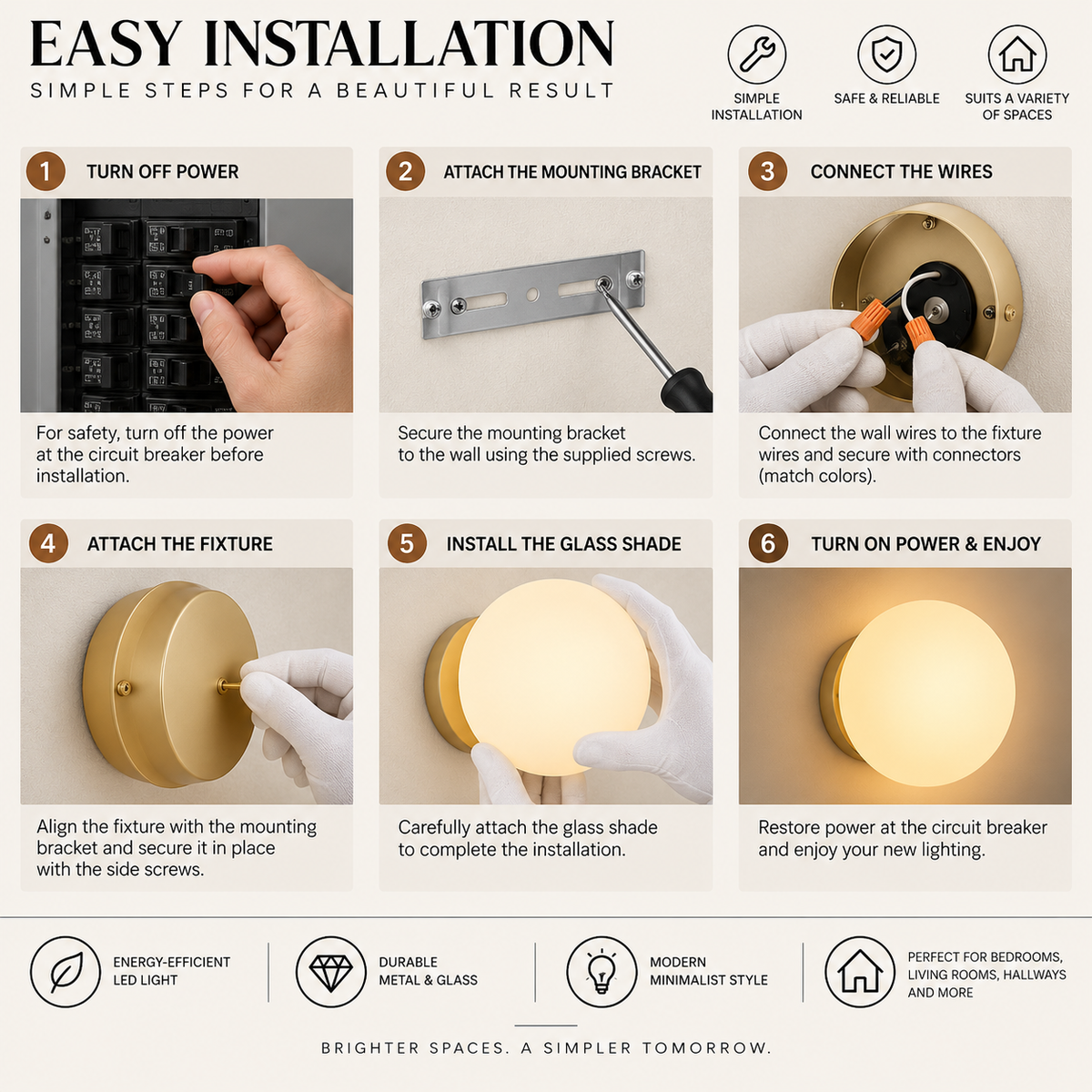 EASY INSTALLATION
SIMPLE STEPS FOR A BEAUTIFUL RESULT

SIMPLE INSTALLATION

SAFE & RELIABLE

SUITS A VARIETY OF SPACES

1 TURN OFF POWER

For safety, turn off the power at the circuit breaker before installation.

2 ATTACH THE MOUNTING BRACKET

Secure the mounting bracket to the wall using the supplied screws.

3 CONNECT THE WIRES

Connect the wall wires to the fixture wires and secure with connectors (match colors).

4 ATTACH THE FIXTURE

Align the fixture with the mounting bracket and secure it in place with the side screws.

5 INSTALL THE GLASS SHADE

Carefully attach the glass shade to complete the installation.

6 TURN ON POWER & ENJOY

Restore power at the circuit breaker and enjoy your new lighting.

ENERGY-EFFICIENT LED LIGHT

DURABLE METAL & GLASS

MODERN MINIMALIST STYLE

PERFECT FOR BEDROOMS, LIVING ROOMS, HALLWAYS AND MORE

BRIGHTER SPACES. A SIMPLER TOMORROW.