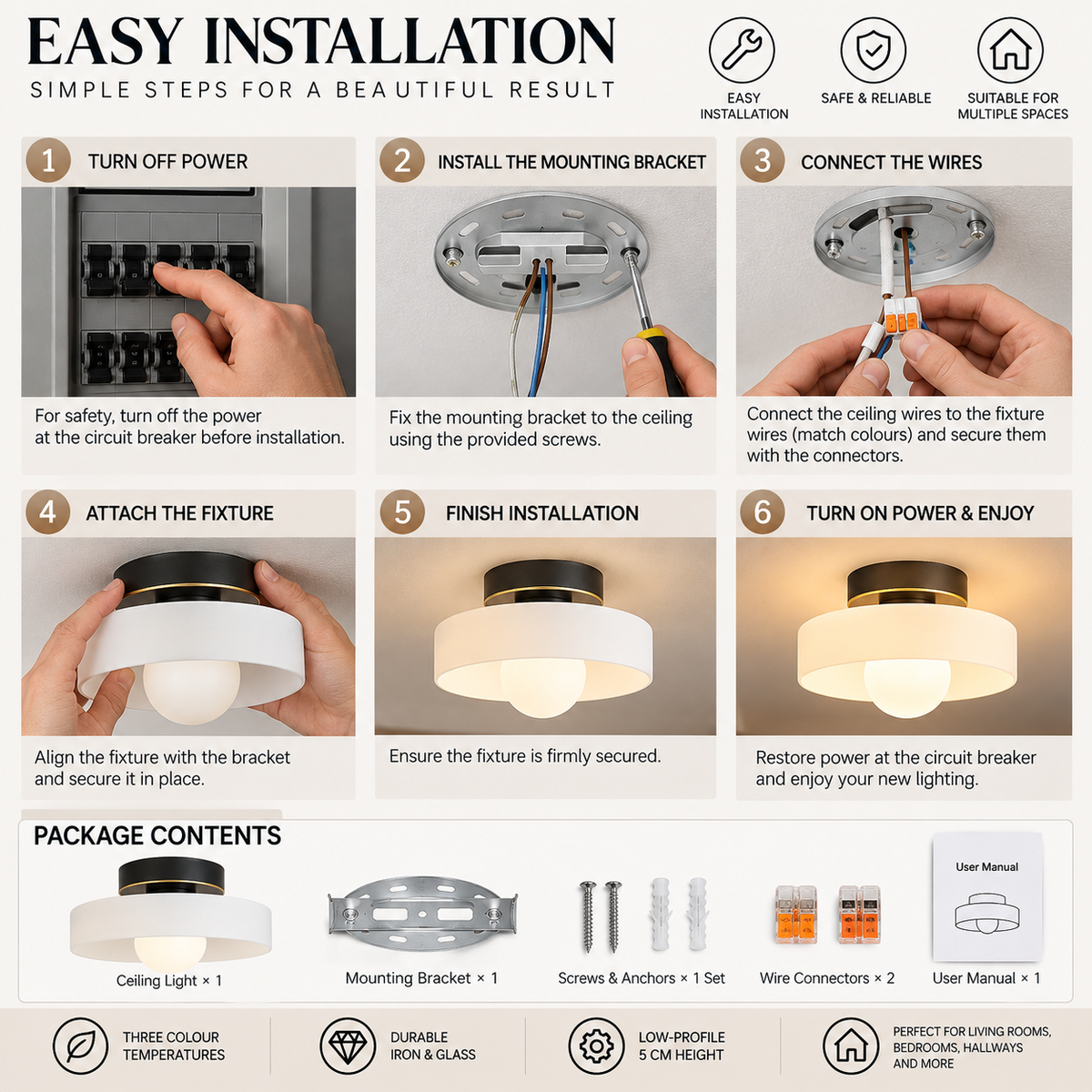 EASY INSTALLATION

SIMPLE STEPS FOR A BEAUTIFUL RESULT

EASY INSTALLATION

SAFE & RELIABLE

SUITABLE FOR MULTIPLE SPACES

1 TURN OFF POWER

For safety, turn off the power at the circuit breaker before installation.

2 INSTALL THE MOUNTING BRACKET

Fix the mounting bracket to the ceiling using the provided screws.

3 CONNECT THE WIRES

Connect the ceiling wires to the fixture wires (match colours) and secure them with the connectors.

4 ATTACH THE FIXTURE

Align the fixture with the bracket and secure it in place.

5 FINISH INSTALLATION

Ensure the fixture is firmly secured.

6 TURN ON POWER & ENJOY

Restore power at the circuit breaker and enjoy your new lighting.

PACKAGE CONTENTS

Ceiling Light × 1

Mounting Bracket × 1

Screws & Anchors × 1 Set

Wire Connectors × 2

User Manual

User Manual × 1

THREE COLOUR TEMPERATURES

DURABLE IRON & GLASS

LOW-PROFILE 5 CM HEIGHT

PERFECT FOR LIVING ROOMS, BEDROOMS, HALLWAYS AND MORE