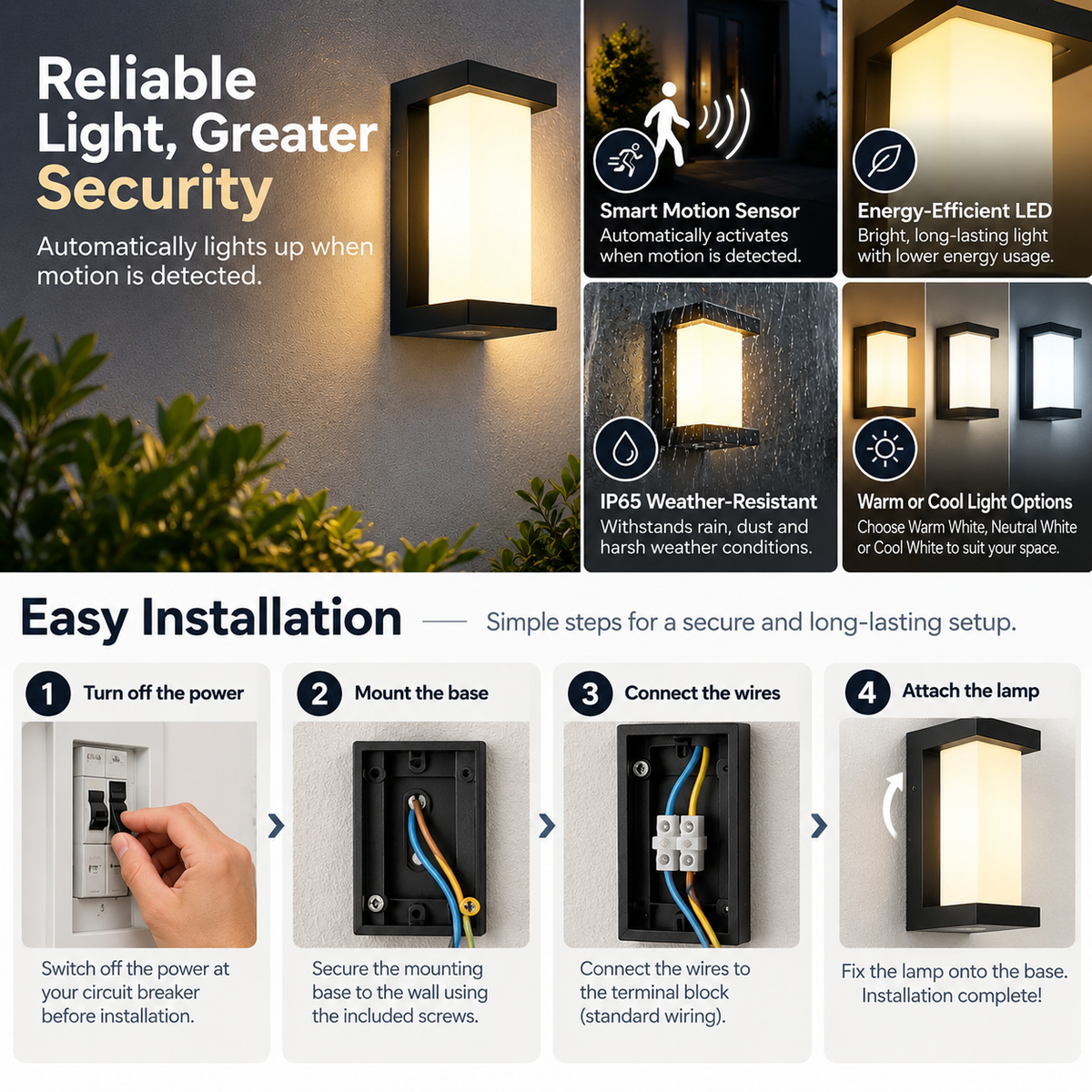 Reliable Light, Greater Security

Automatically lights up when motion is detected.

Smart Motion Sensor
Automatically activates when motion is detected.

Energy-Efficient LED
Bright, long-lasting light with lower energy usage.

IP65 Weather-Resistant
Withstands rain, dust and harsh weather conditions.

Warm or Cool Light Options
Choose Warm White, Neutral White or Cool White to suit your space.

Easy Installation — Simple steps for a secure and long-lasting setup.

1 Turn off the power
Switch off the power at your circuit breaker before installation.

2 Mount the base
Secure the mounting base to the wall using the included screws.

3 Connect the wires
Connect the wires to the terminal block (standard wiring).

4 Attach the lamp
Fix the lamp onto the base. Installation complete!