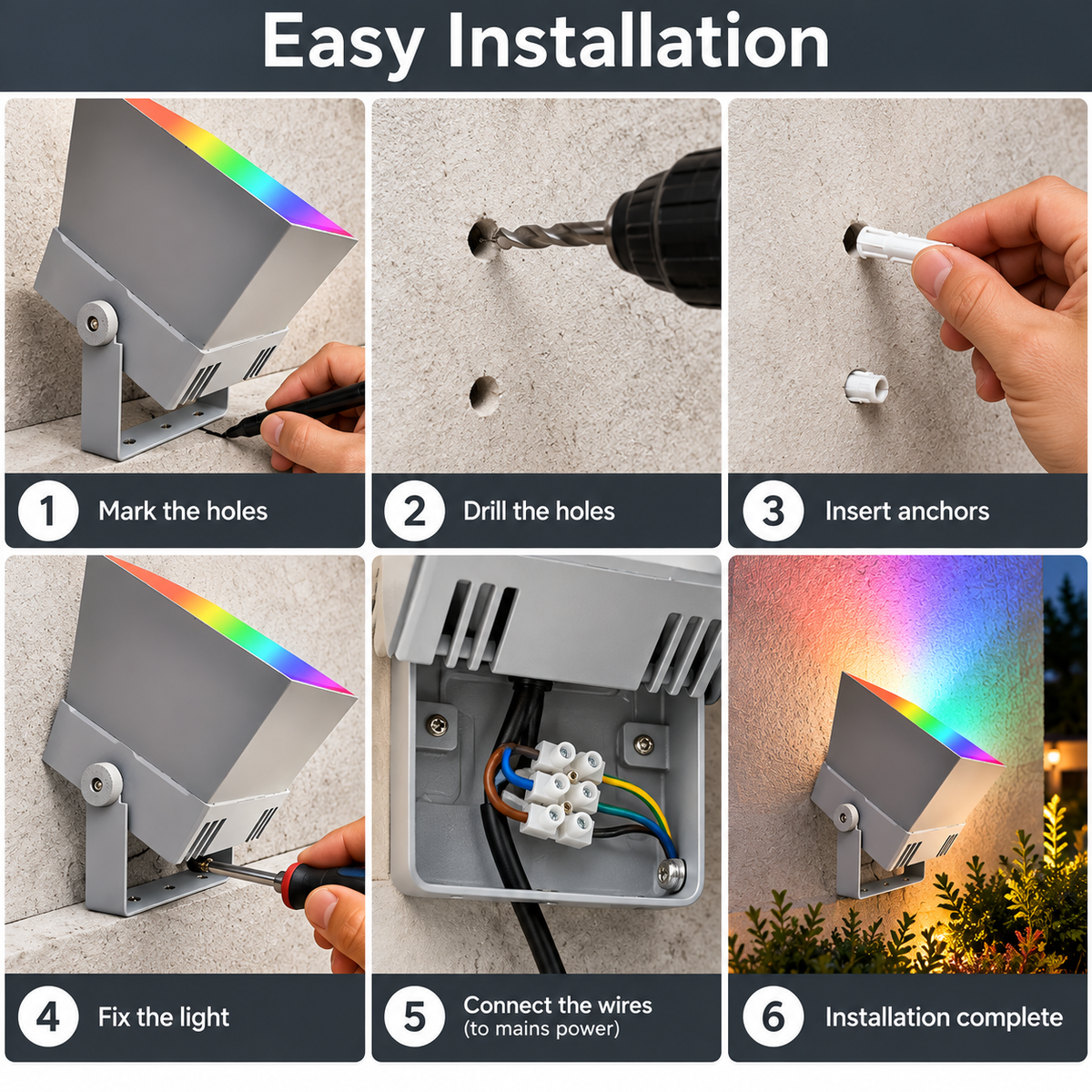 Easy Installation

1 Mark the holes

2 Drill the holes

3 Insert anchors

4 Fix the light

5 Connect the wires (to mains power)

6 Installation complete