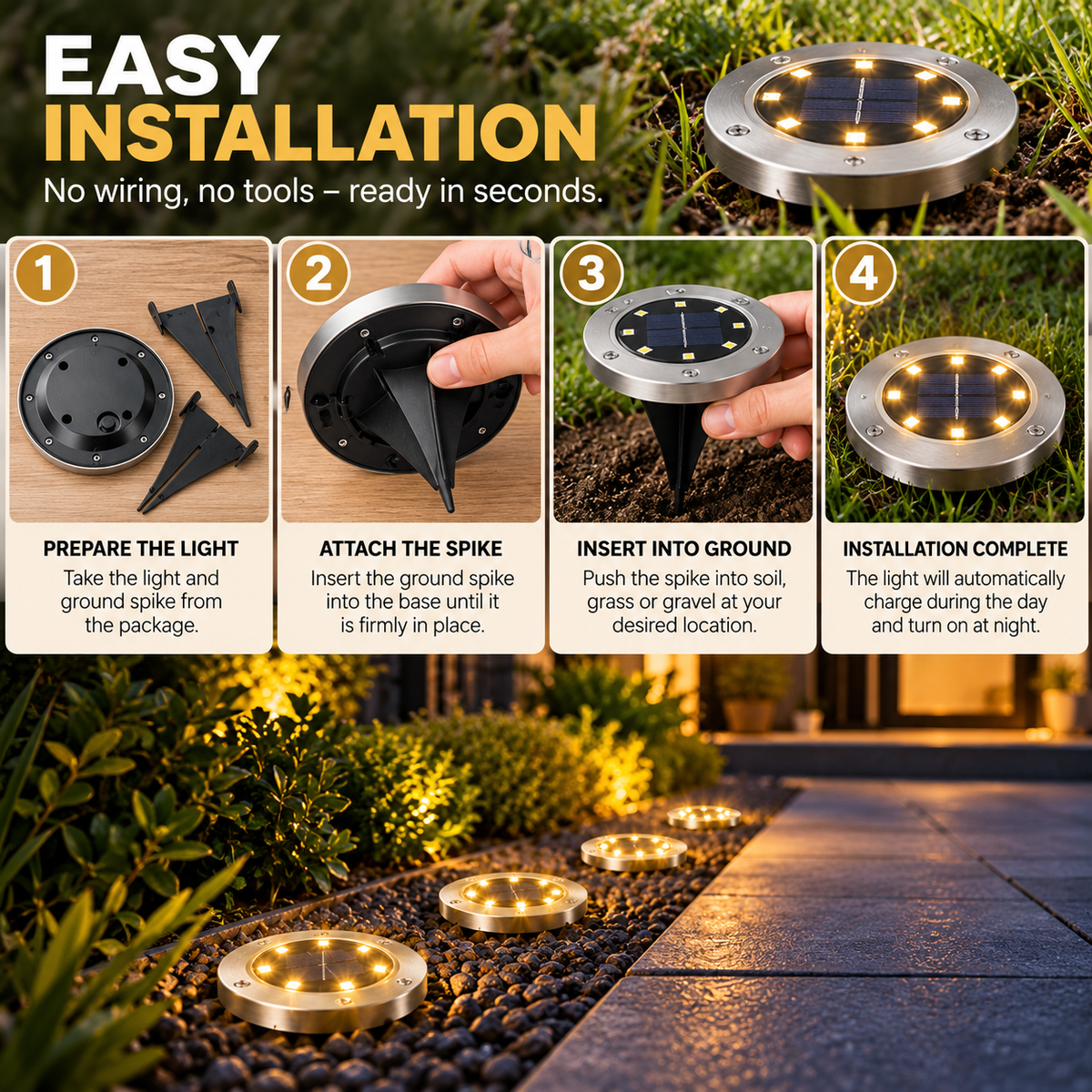 EASY
INSTALLATION
No wiring, no tools – ready in seconds.

1

PREPARE THE LIGHT
Take the light and ground spike from the package.

2

ATTACH THE SPIKE
Insert the ground spike into the base until it is firmly in place.

3

INSERT INTO GROUND
Push the spike into soil, grass or gravel at your desired location.

4

INSTALLATION COMPLETE
The light will automatically charge during the day and turn on at night.