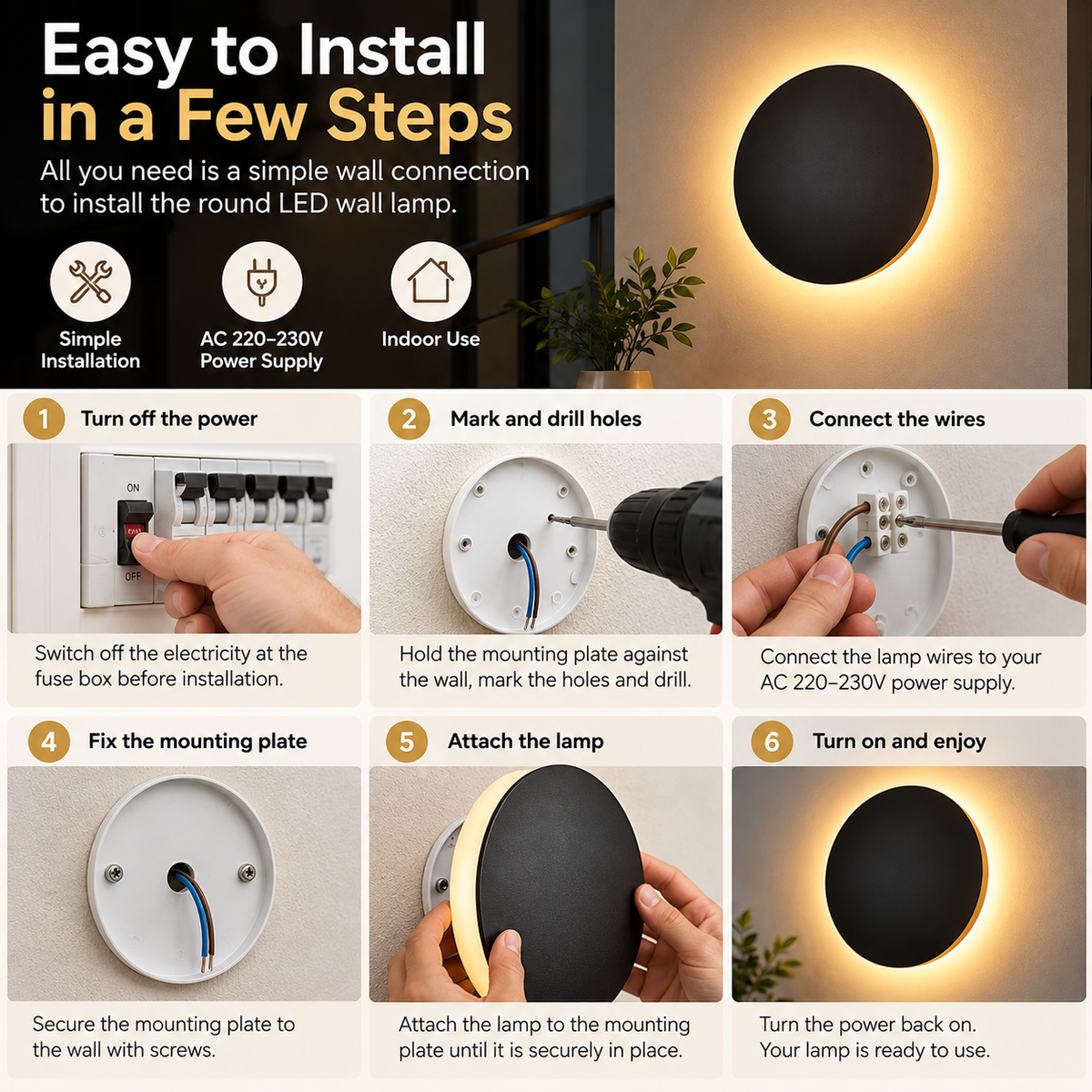 Easy to Install in a Few Steps

All you need is a simple wall connection to install the round LED wall lamp.

Simple Installation

AC 220–230V Power Supply

Indoor Use

1 Turn off the power

ON

OFF

Switch off the electricity at the fuse box before installation.

2 Mark and drill holes

Hold the mounting plate against the wall, mark the holes and drill.

3 Connect the wires

Connect the lamp wires to your AC 220–230V power supply.

4 Fix the mounting plate

Secure the mounting plate to the wall with screws.

5 Attach the lamp

Attach the lamp to the mounting plate until it is securely in place.

6 Turn on and enjoy

Turn the power back on. Your lamp is ready to use.