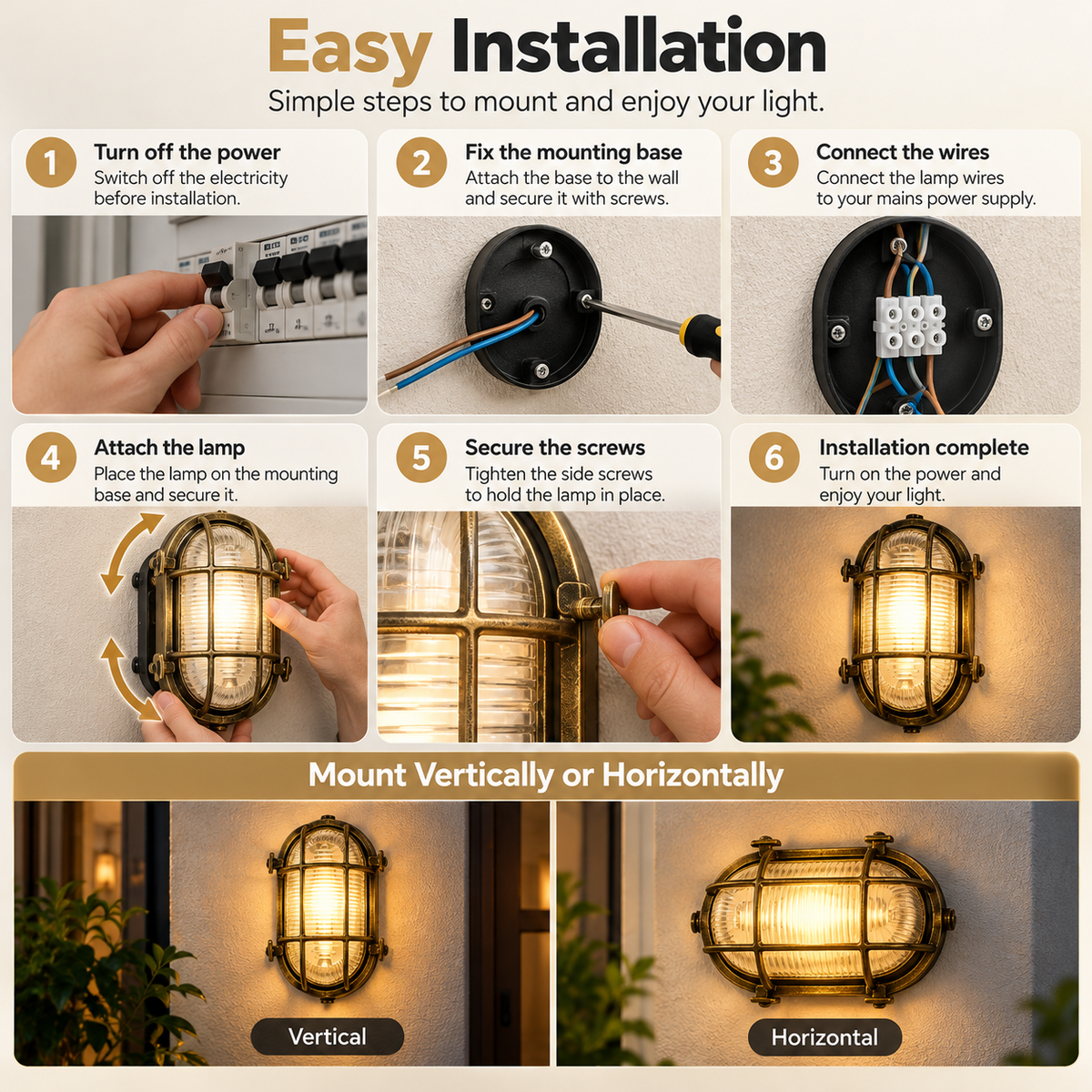 Easy Installation

Simple steps to mount and enjoy your light.

1
Turn off the power
Switch off the electricity before installation.

2
Fix the mounting base
Attach the base to the wall and secure it with screws.

3
Connect the wires
Connect the lamp wires to your mains power supply.

4
Attach the lamp
Place the lamp on the mounting base and secure it.

5
Secure the screws
Tighten the side screws to hold the lamp in place.

6
Installation complete
Turn on the power and enjoy your light.

Mount Vertically or Horizontally

Vertical

Horizontal